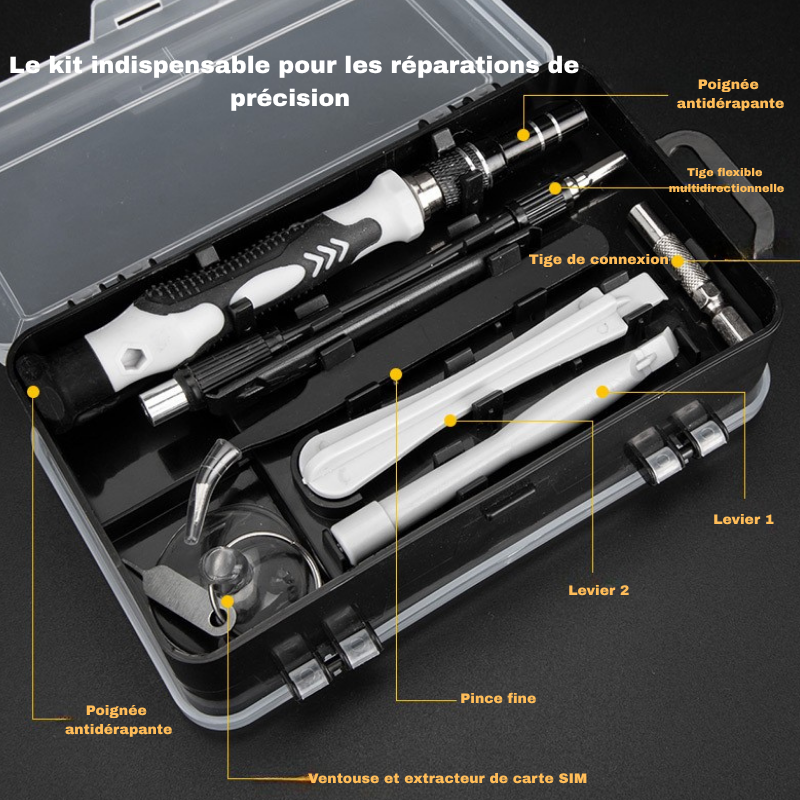 Le kit indispensable pour les réparations de précision

Poignée antidérapante

Tige flexible multidirectionnelle

Tige de connexion

Levier 1

Levier 2

Pince fine

Poignée antidérapante

Ventouse et extracteur de carte SIM