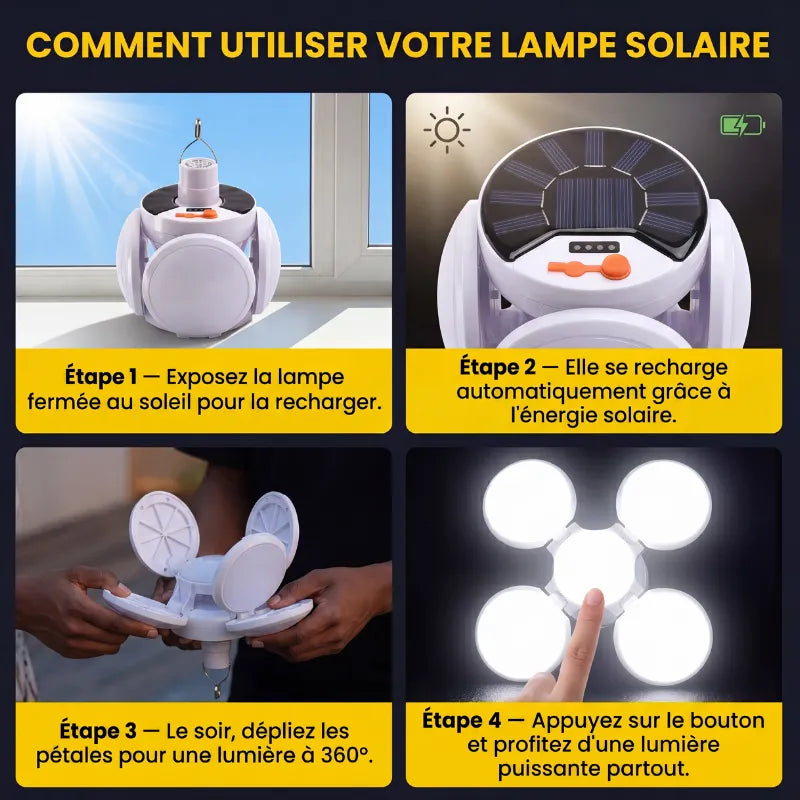 COMMENT UTILISER VOTRE LAMPE SOLAIRE

Étape 1 — Exposez la lampe fermée au soleil pour la recharger.

Étape 2 — Elle se recharge automatiquement grâce à l'énergie solaire.

Étape 3 — Le soir, dépliez les pétales pour une lumière à 360°.

Étape 4 — Appuyez sur le bouton et profitez d'une lumière puissante partout.