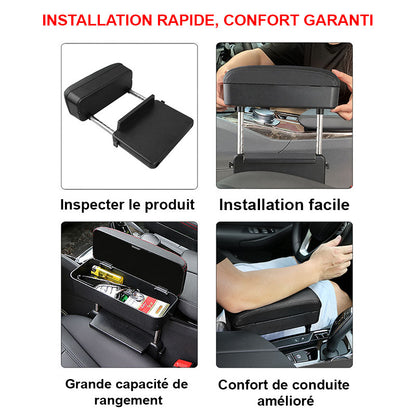 INSTALLATION RAPIDE, CONFORT GARANTI

Inspecter le produit

Installation facile

Grande capacité de rangement

Confort de conduite amélioré