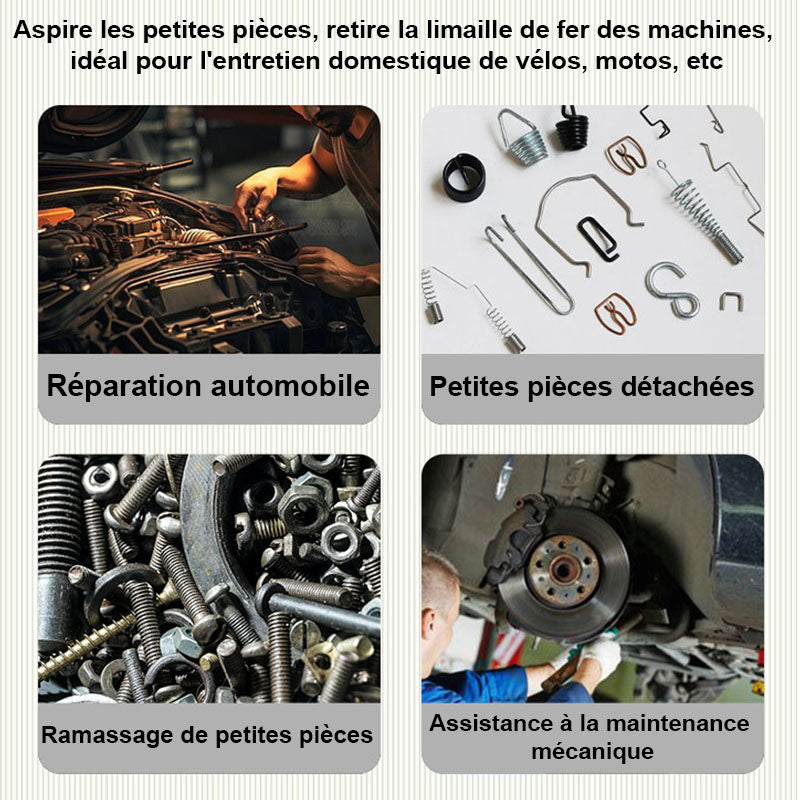 Aspire les petites pièces, retire la limaille de fer des machines, idéal pour l'entretien domestique de vélos, motos, etc

Réparation automobile

Petites pièces détachées

Ramassage de petites pièces

Assistance à la maintenance mécanique