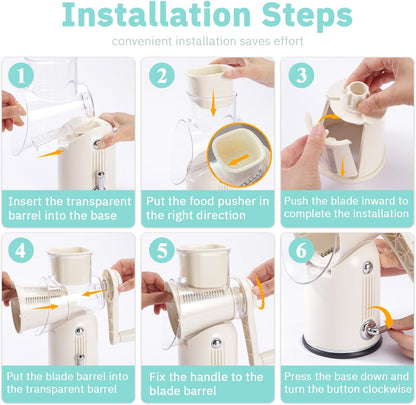 Installation Steps

convenient installation saves effort

1
Insert the transparent barrel into the base

2
Put the food pusher in the right direction

3
Push the blade inward to complete the installation

4
Put the blade barrel into the transparent barrel

5
Fix the handle to the blade barrel

6
Press the base down and turn the button clockwise