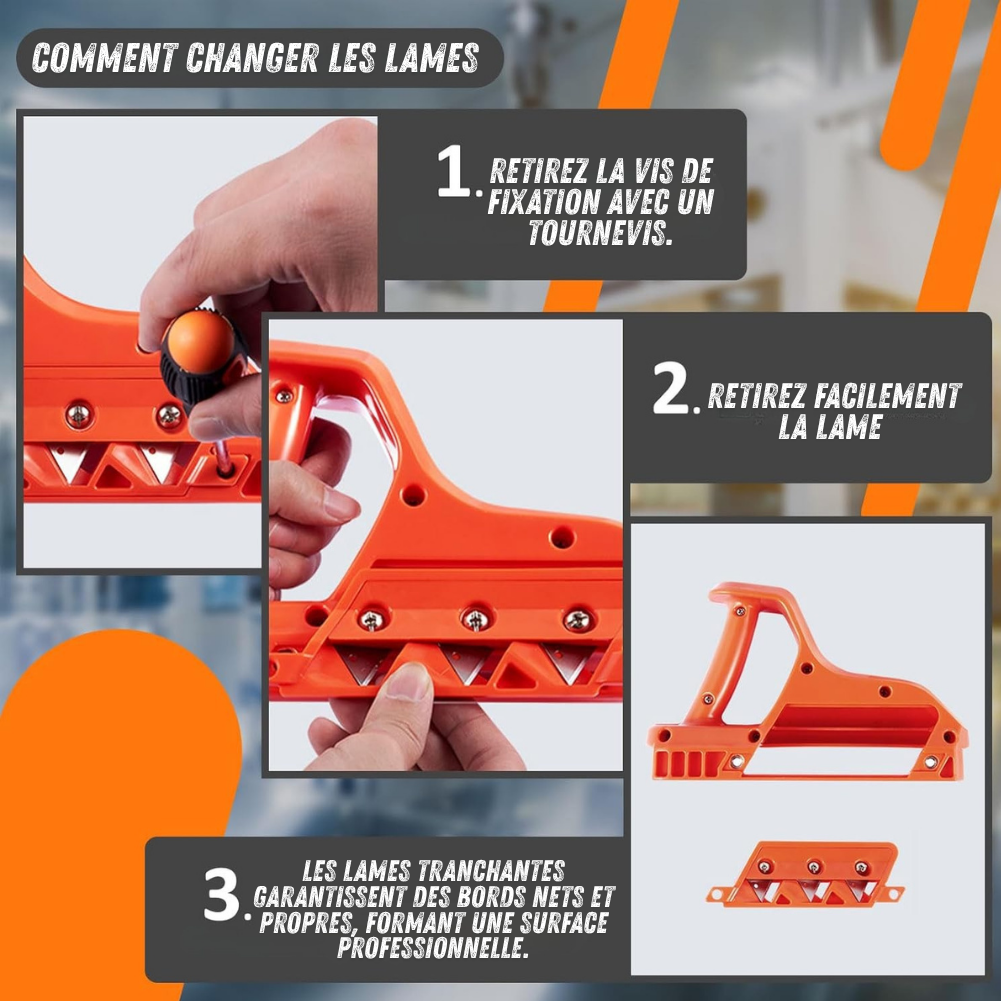 COMMENT CHANGER LES LAMES

1. RETIREZ LA VIS DE FIXATION AVEC UN TOURNEVIS.

2. RETIREZ FACILEMENT LA LAME

3. LES LAMES TRANCHANTES GARANTISSENT DES BORDS NETS ET PROPRES, FORMANT UNE SURFACE PROFESSIONNELLE.